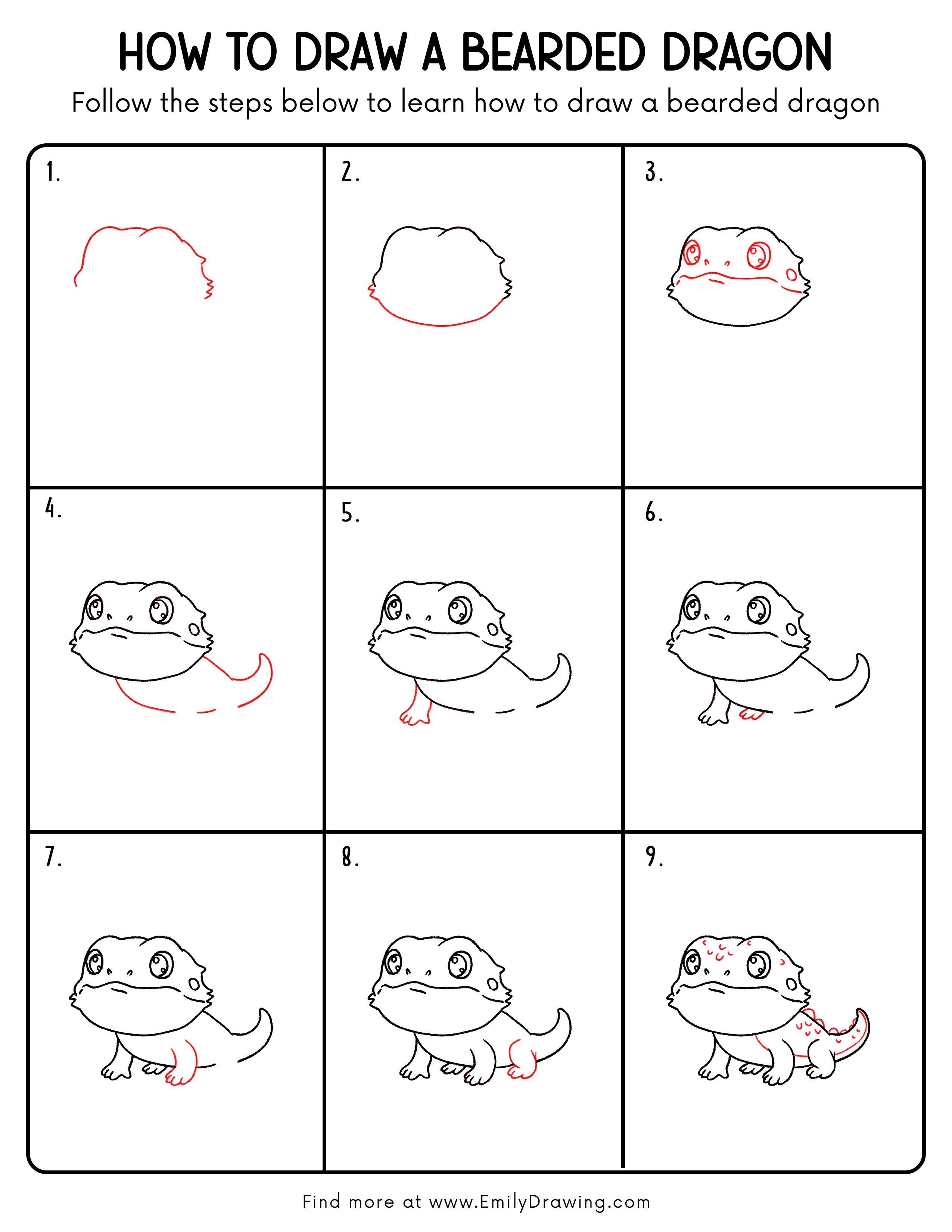 HOW TO DRAW A BEARDED DRAGON

Follow the steps below to learn how to draw a bearded dragon

1.

2.

3.

4.

5.

6.

7.

8.

9.

Find more at www.EmilyDrawing.com